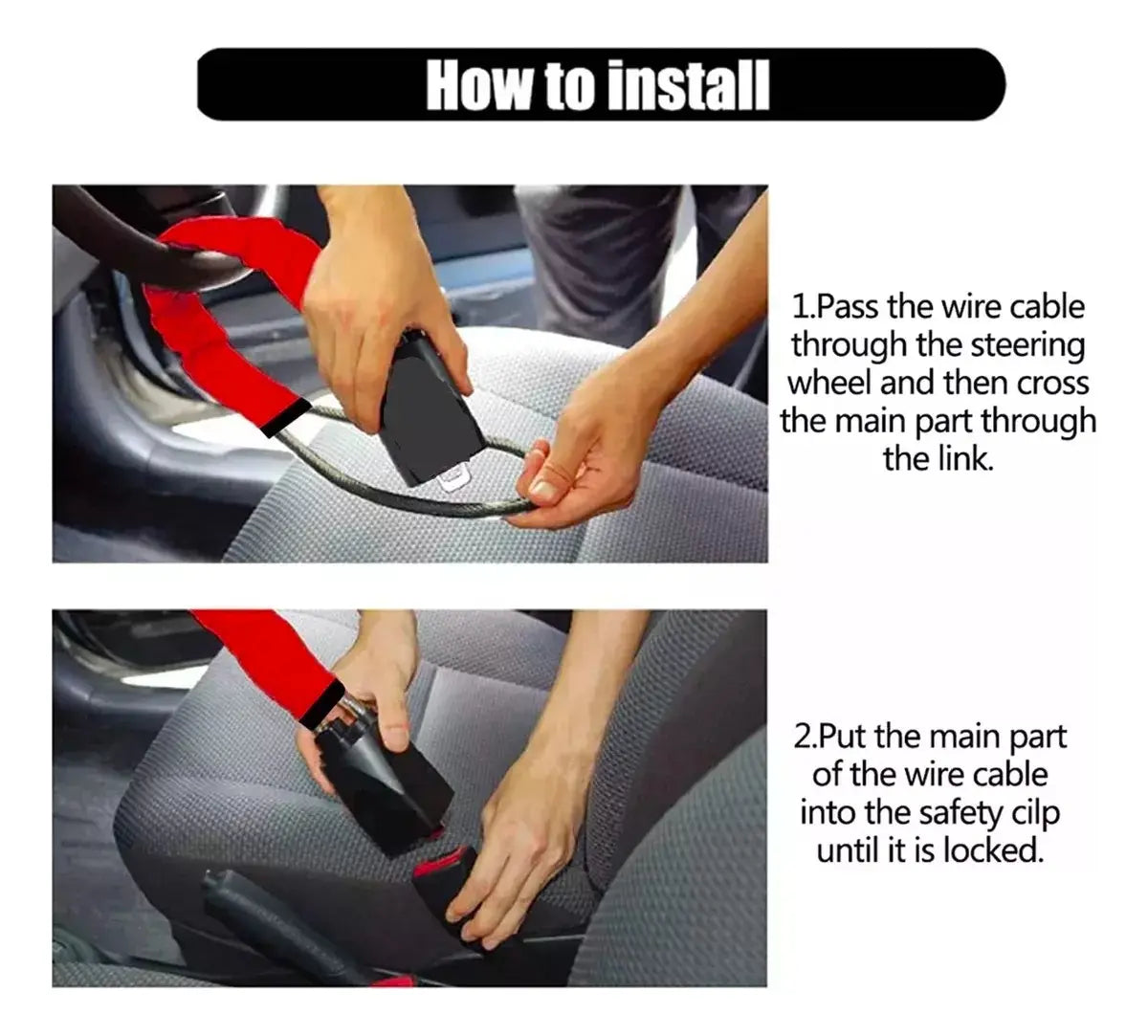 How to install

1.Pass the wire cable through the steering wheel and then cross the main part through the link.

2.Put the main part of the wire cable into the safety cilp until it is locked.